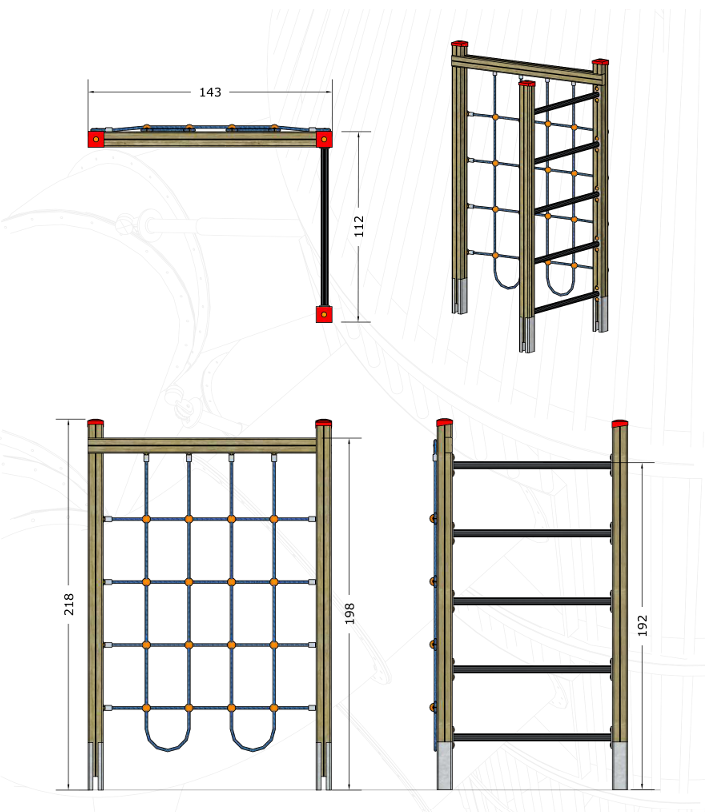 143

112

218

198

192