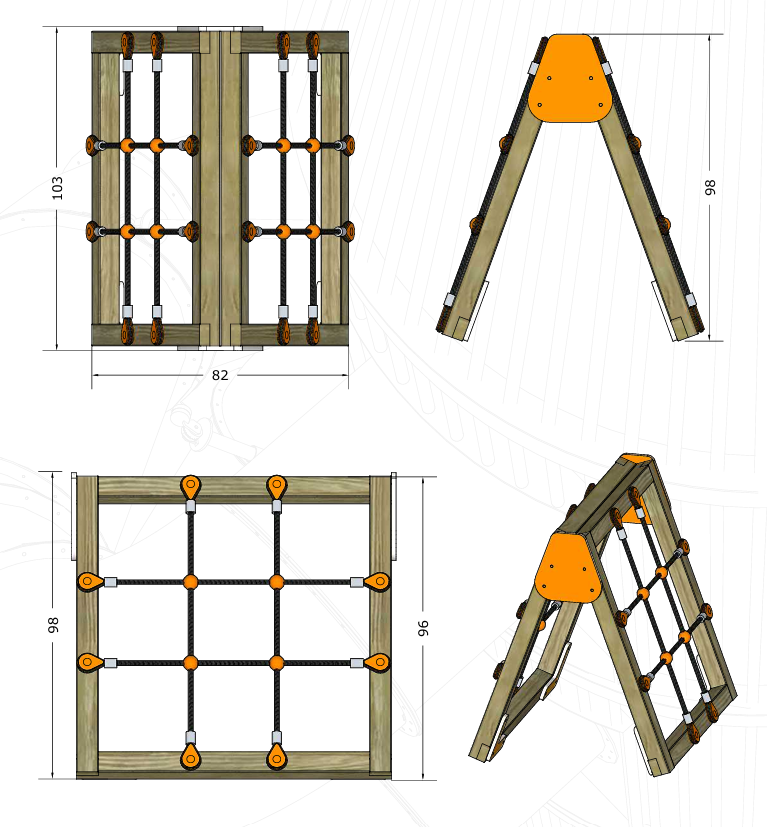 103

82

98

98

96