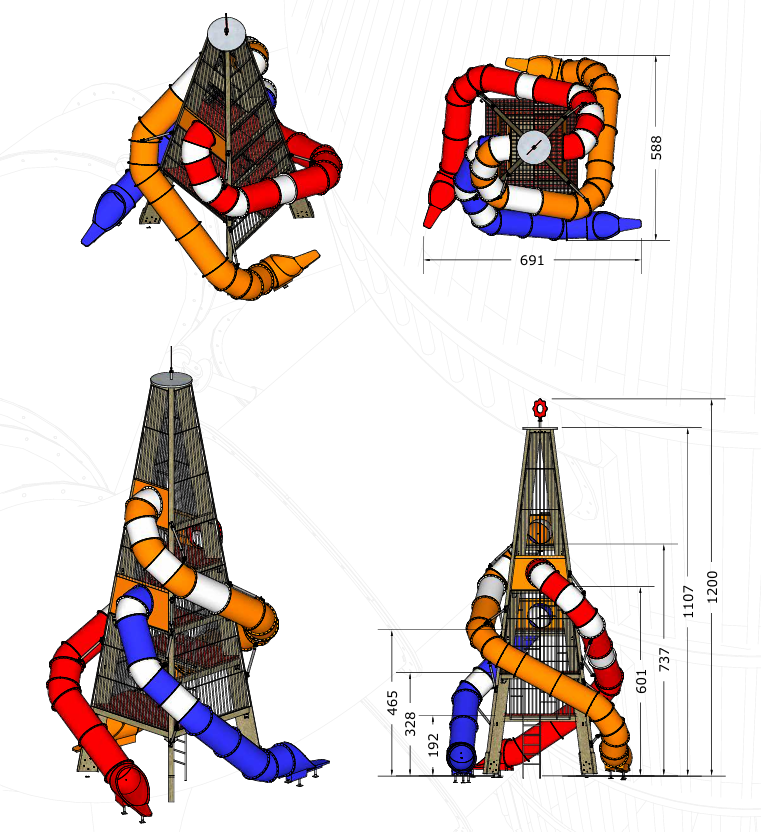 588
691
465
328
192
601
737
1107
1200